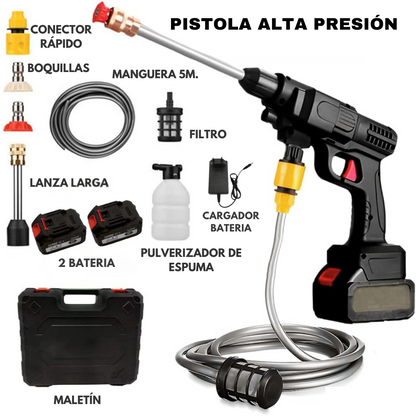 PISTOLA ALTA PRESIÓN

CONECTOR RÁPIDO

BOQUILLAS

MANGUERA 5M.

FILTRO

LANZA LARGA

CARGADOR BATERIA

2 BATERIA

PULVERIZADOR DE ESPUMA

MALETÍN